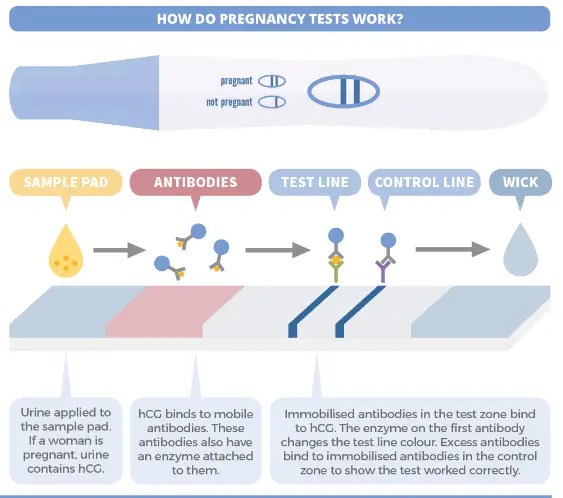 HOW DO PREGNANCY TESTS WORK?

pregnant

not pregnant

SAMPLE PAD

ANTIBODIES

TEST LINE

CONTROL LINE

WICK

Urine applied to the sample pad. If a woman is pregnant, urine contains hCG.

hCG binds to mobile antibodies. These antibodies also have an enzyme attached to them.

Immobilised antibodies in the test zone bind to hCG. The enzyme on the first antibody changes the test line colour. Excess antibodies bind to immobilised antibodies in the control zone to show the test worked correctly.